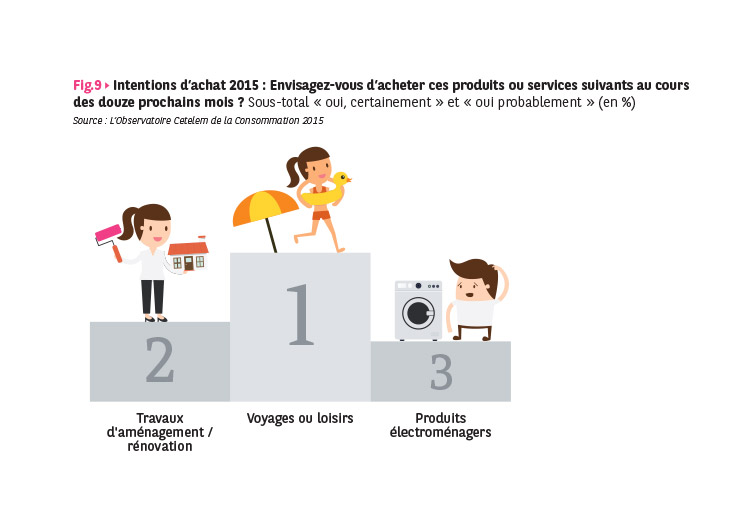 Fig.9 ▸ Intentions d'achat 2015 : Envisagez-vous d'acheter ces produits ou services suivants au cours des douze prochains mois ? Sous-total « oui, certainement » et « oui probablement » (en %)
Source : L'Observatoire Cetelem de la Consommation 2015

2

1

3

Travaux d'aménagement / rénovation

Voyages ou loisirs

Produits électroménagers